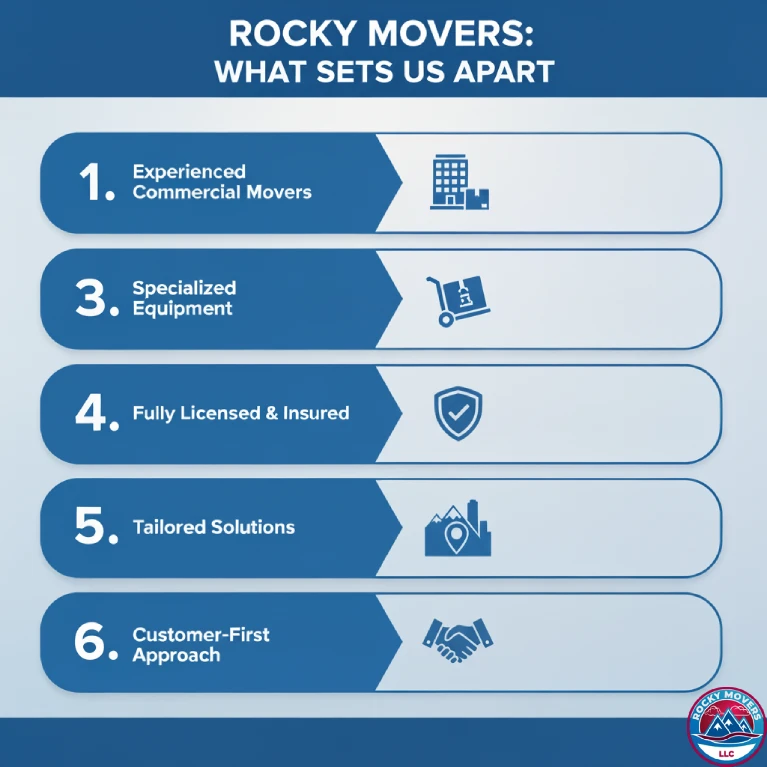 ROCKY MOVERS:
WHAT SETS US APART

1. Experienced Commercial Movers

3. Specialized Equipment

4. Fully Licensed & Insured

5. Tailored Solutions

6. Customer-First Approach

ROCKY MOVERS
LLC